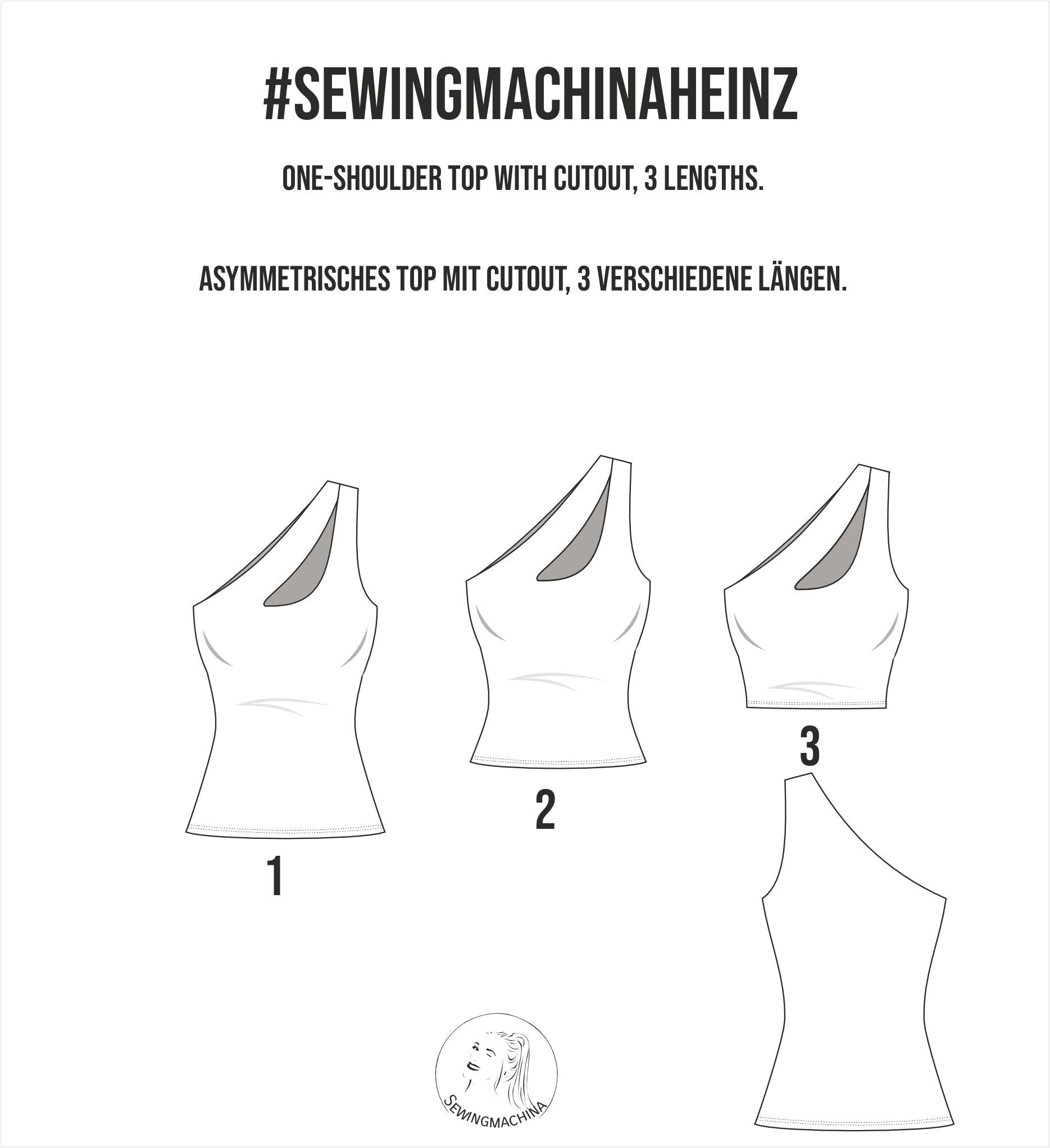 #SEWINGMACHINAHEINZ

ONE-SHOULDER TOP WITH CUTOUT, 3 LENGTHS.

ASYMMETRISCHES TOP MIT CUTOUT, 3 VERSCHIEDENE LÄNGEN.

1

2

3

SEWINGMACHINA