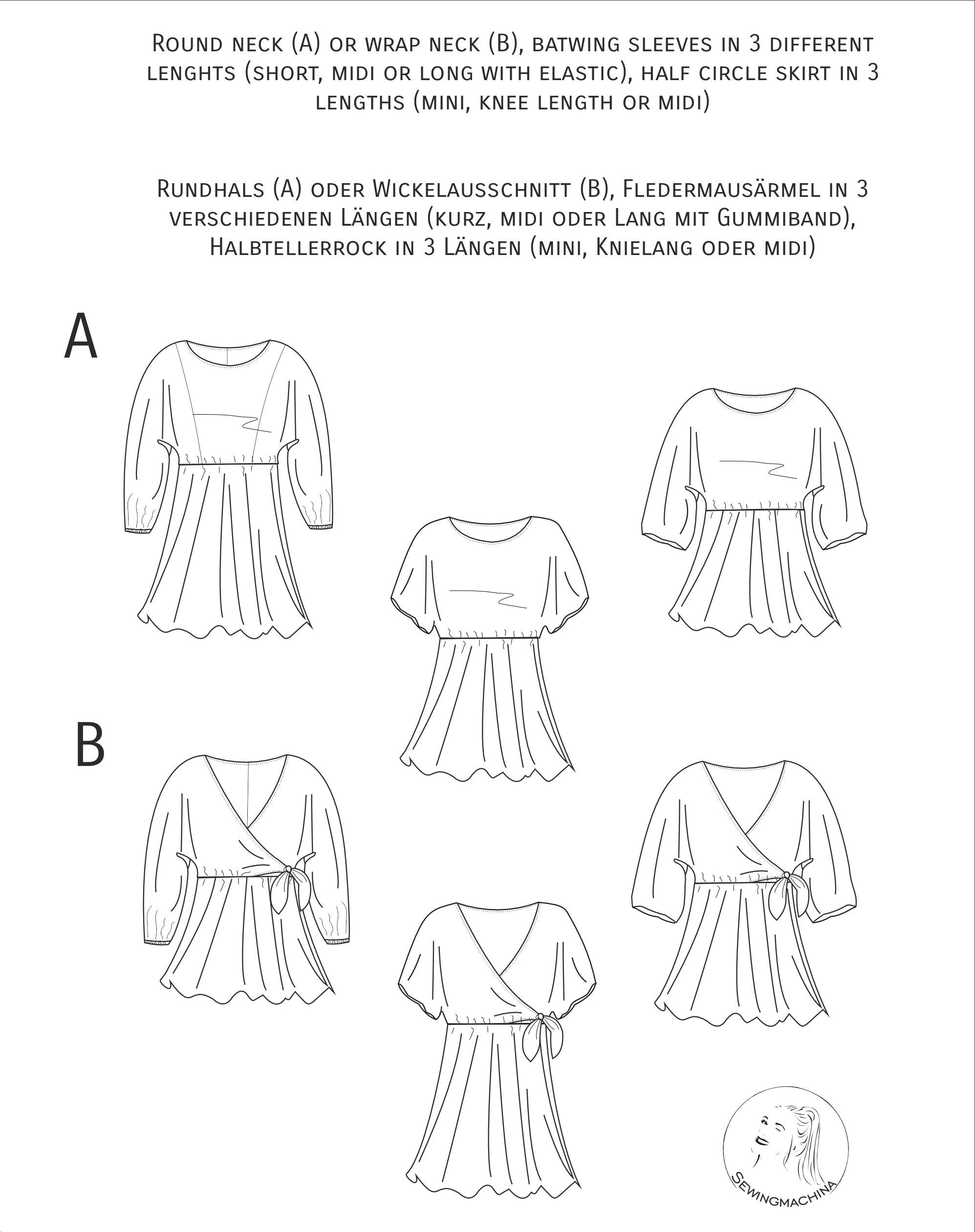 Round neck (A) or wrap neck (B), batwing sleeves in 3 different lenghts (short, midi or long with elastic), half circle skirt in 3 lengths (mini, knee length or midi)

Rundhals (A) oder Wickelausschnitt (B), Fledermausärmel in 3 verschiedenen Längen (kurz, midi oder Lang mit Gummiband), Halbtellerrock in 3 Längen (mini, Knielang oder midi)

A

B

Sewingmachina